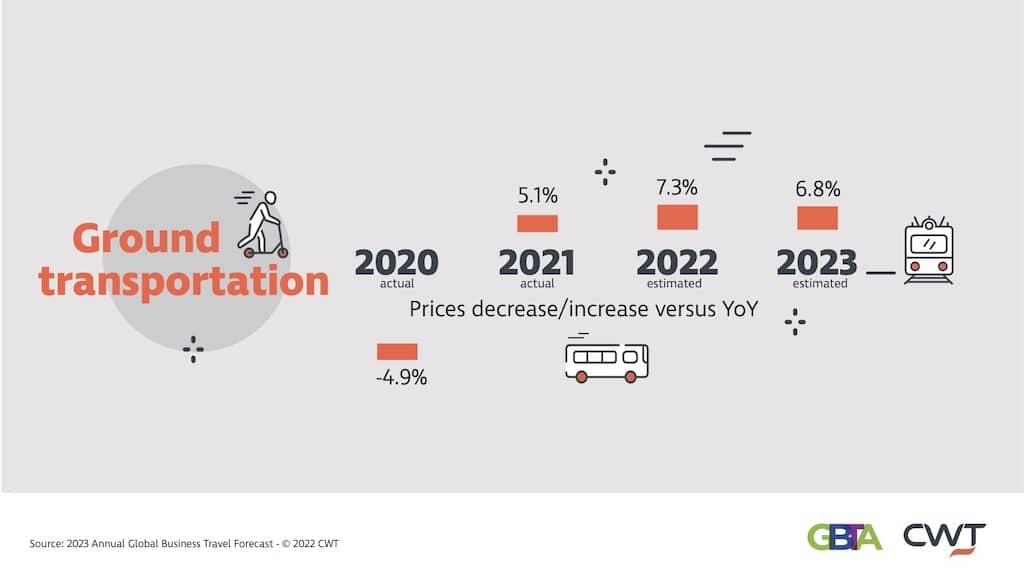 Ground transportation

5.1%

7.3%

6.8%

2020
actual

2021
actual

2022
estimated

2023
estimated

Prices decrease/increase versus YoY

-4.9%

Source: 2023 Annual Global Business Travel Forecast - © 2022 CWT

GBTA CWT