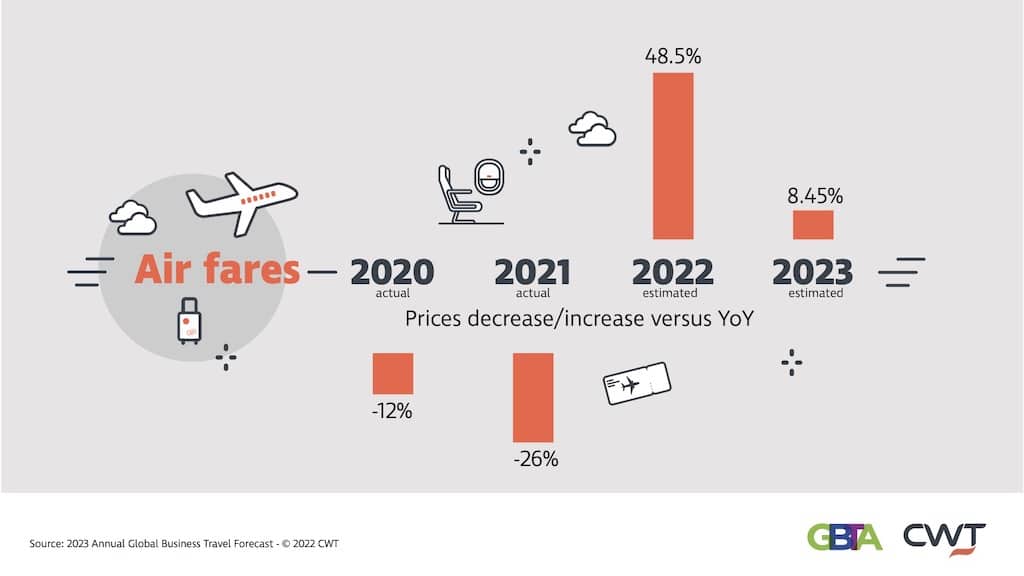 48.5%

8.45%

Air fares

2020
actual

2021
actual

2022
estimated

2023
estimated

Prices decrease/increase versus YoY

-12%

-26%

Source: 2023 Annual Global Business Travel Forecast - © 2022 CWT

GBTA CWT