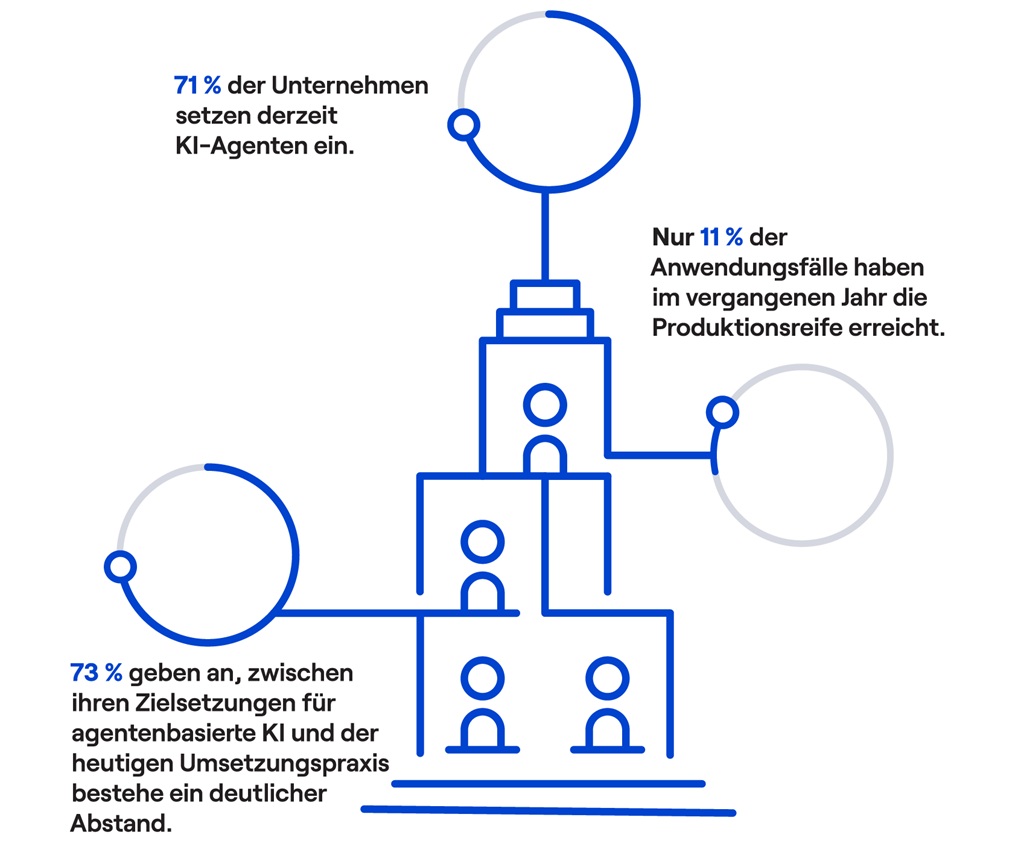 71 % der Unternehmen setzen derzeit KI-Agenten ein.

Nur 11 % der Anwendungsfälle haben im vergangenen Jahr die Produktionsreife erreicht.

73 % geben an, zwischen ihren Zielsetzungen für agentenbasierte KI und der heutigen Umsetzungspraxis bestehe ein deutlicher Abstand.